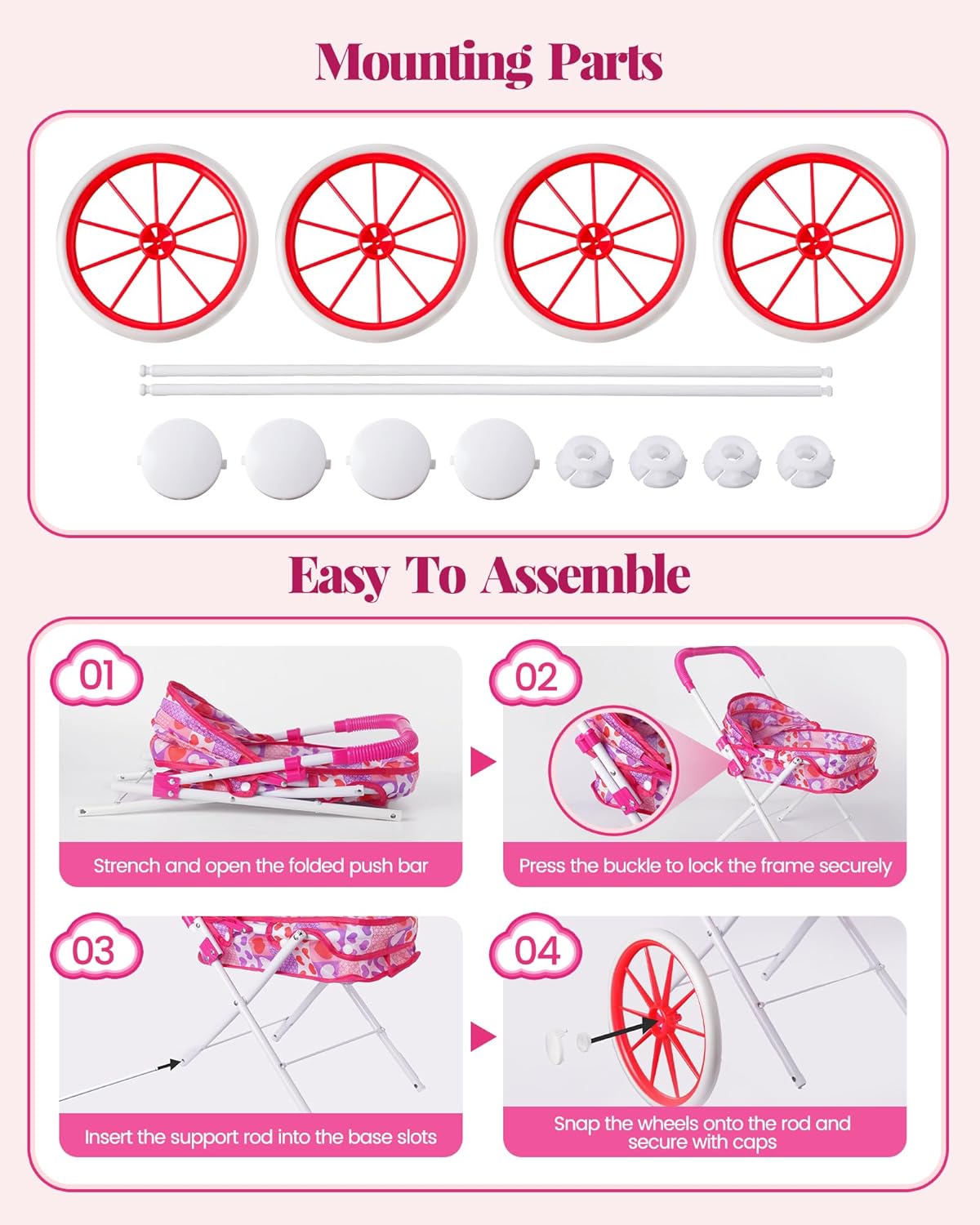 Mounting Parts

Easy To Assemble

01

Strench and open the folded push bar

02

Press the buckle to lock the frame securely

03

Insert the support rod into the base slots

04

Snap the wheels onto the rod and secure with caps